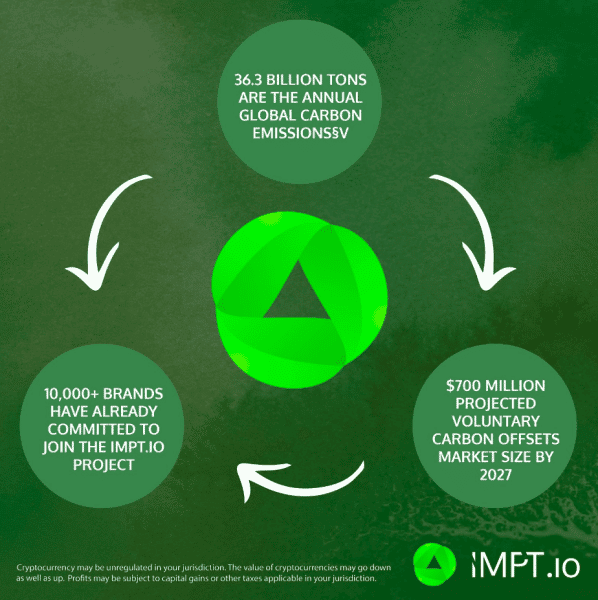 36.3 BILLION TONS ARE THE ANNUAL GLOBAL CARBON EMISSIONS§V

$700 MILLION PROJECTED VOLUNTARY CARBON OFFSETS MARKET SIZE BY 2027

10,000+ BRANDS HAVE ALREADY COMMITTED TO JOIN THE IMPT.IO PROJECT

Cryptocurrency may be unregulated in your jurisdiction. The value of cryptocurrencies may go down as well as up. Profits may be subject to capital gains or other taxes applicable in your jurisdiction.

IMPT.io